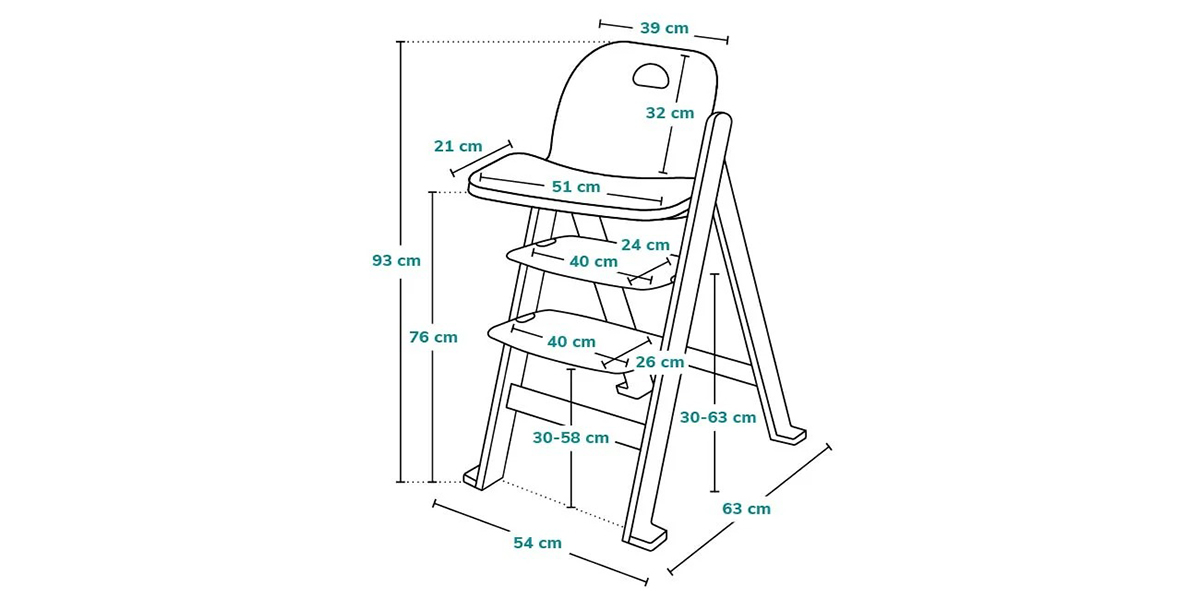 39 cm
32 cm
21 cm
51 cm
93 cm
24 cm
40 cm
76 cm
40 cm
26 cm
30-63 cm
30-58 cm
63 cm
54 cm